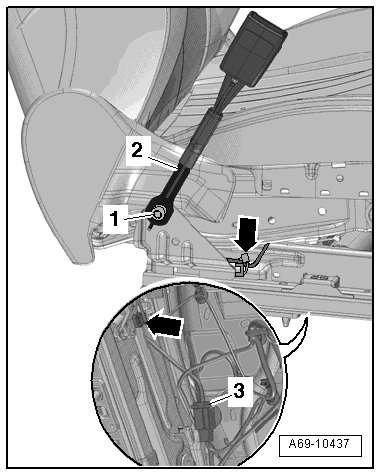 2
1
3
A69-10437