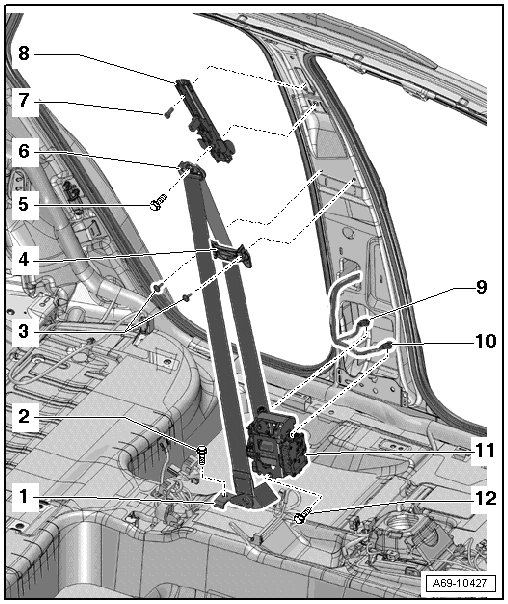 8
7
6
5
4
3
2
1
9
10
11
12
A69-10427