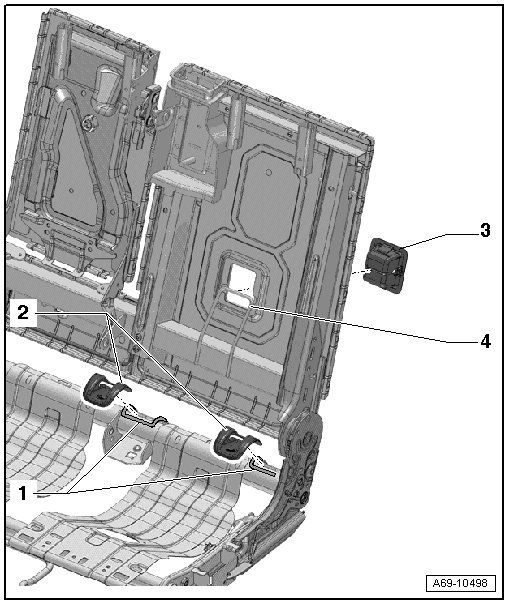 3
2
4
1
A69-10498