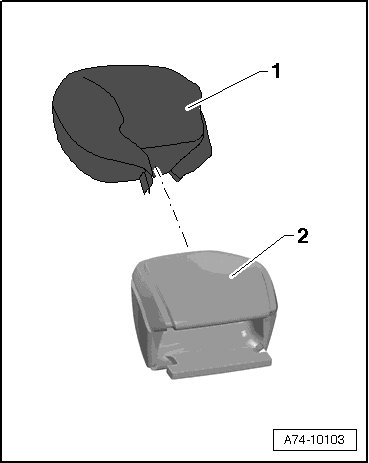 1
2
A74-10103