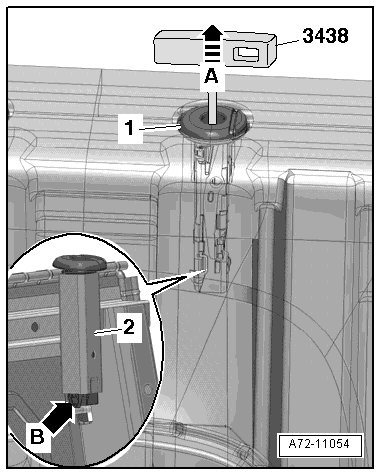 3438
A
1
2
B
A72-11054