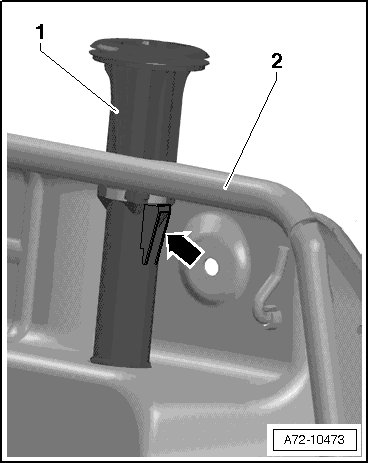 1
2
A72-10473