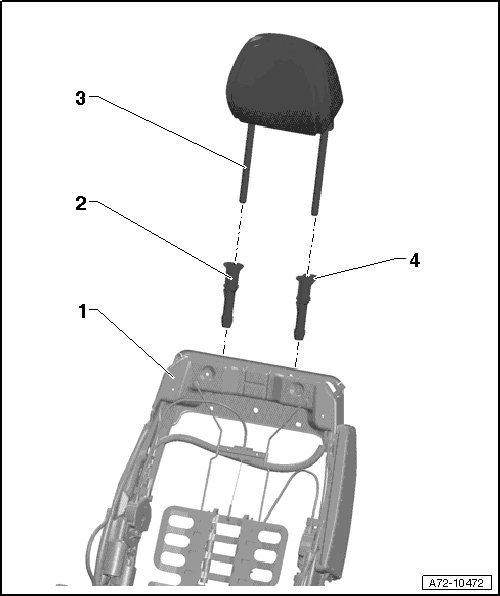 3

2

4

1

A72-10472