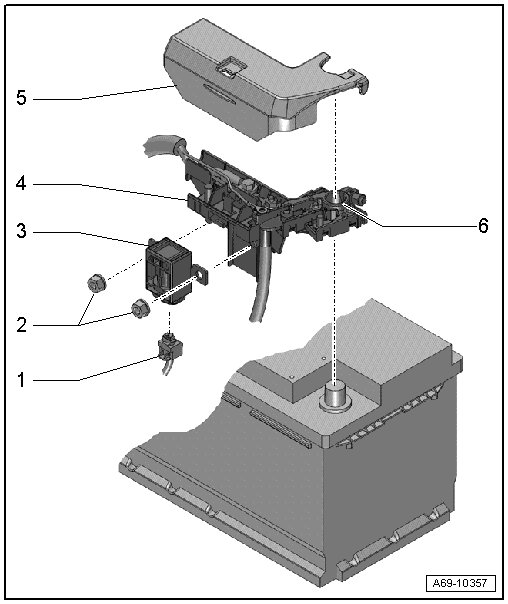 5
4
6
3
2
1
A69-10357