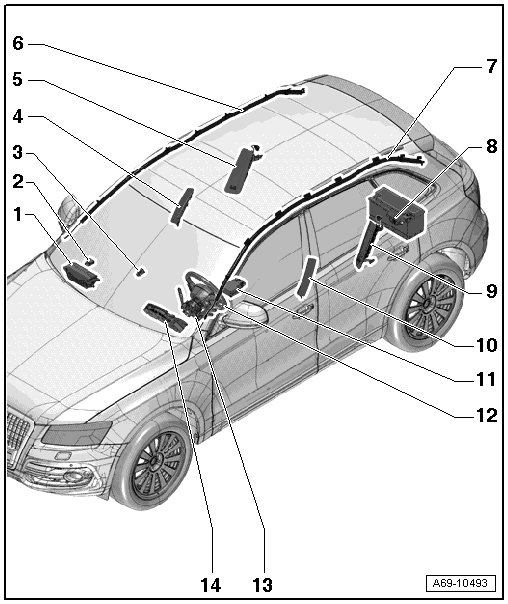 6
5
4
3
2
1
7
8
9
10
11
12
14
13
A69-10493