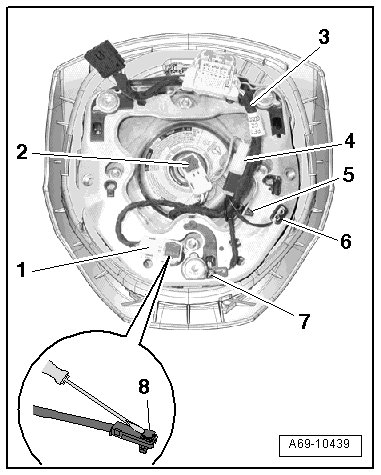 3
2
4
5
6
1
7
8
A69-10439