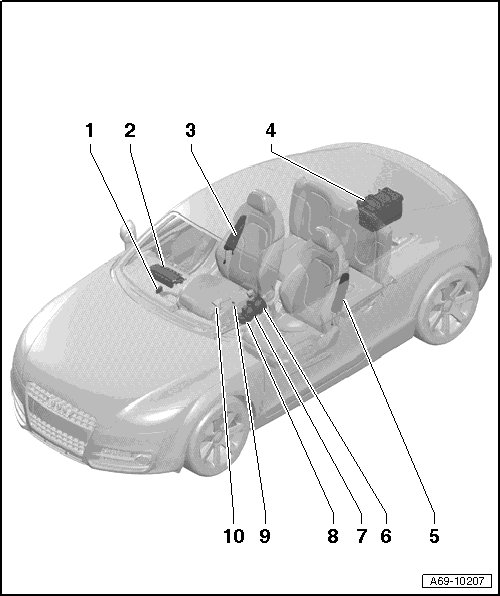 1 2 3 4

10 9 8 7 6 5

A69-10207