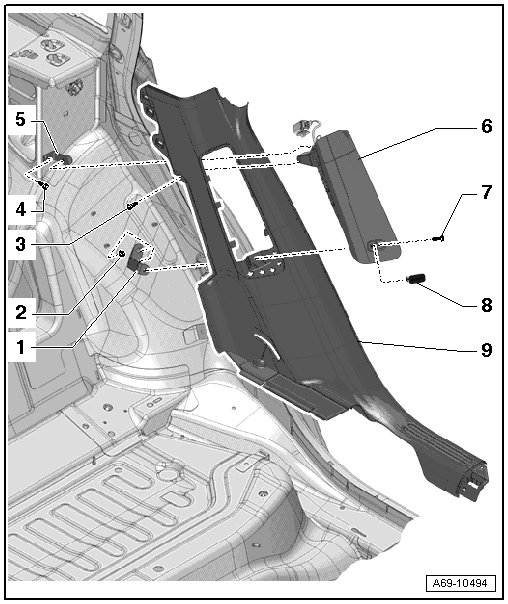 5
4
3
2
1
6
7
8
9
A69-10494