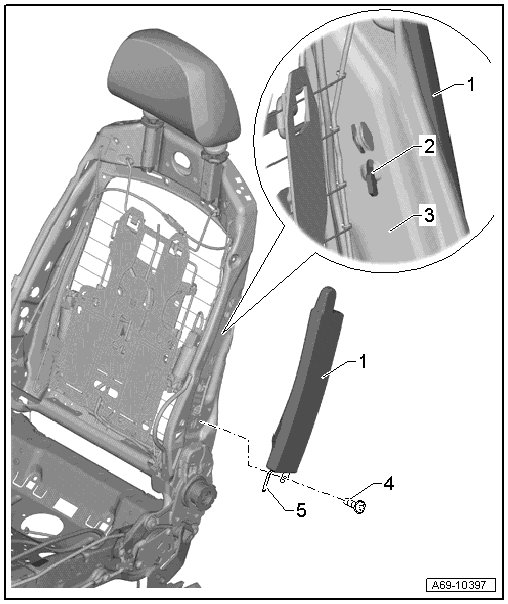 1
2
3
1
4
5
A69-10397