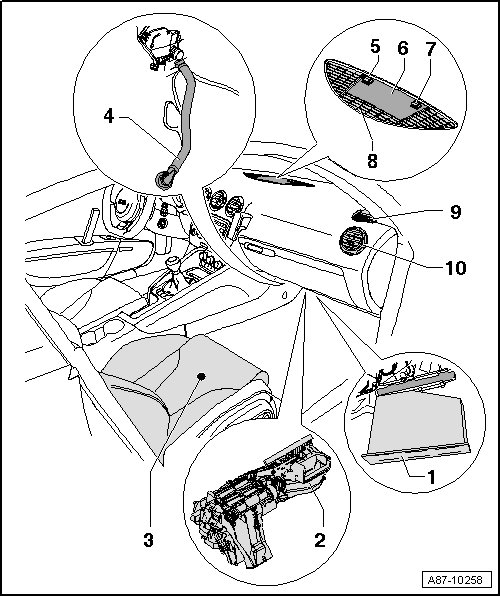 4
5
6
7
8
9
10
1
2
3
A87-10258