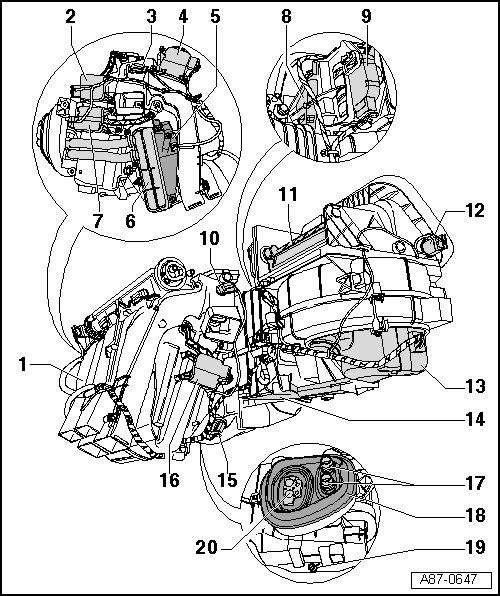 2
3
4
5
8
9
7
6
11
12
10
1
13
14
16
15
17
18
20
19
A87-0647