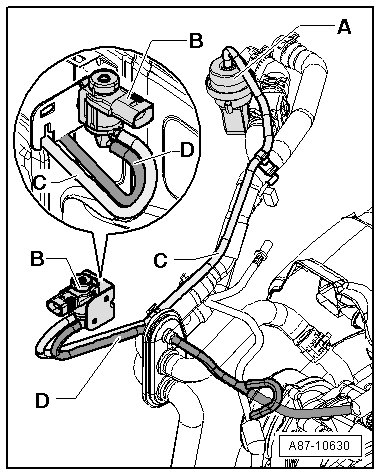 A
B
D
C
B
C
D
A87-10630