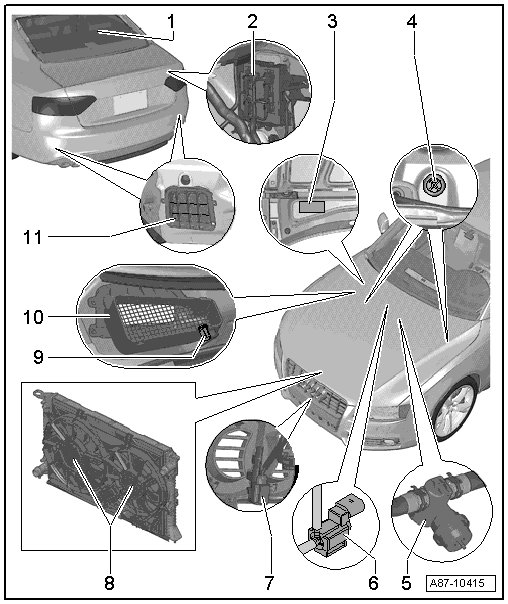 1
2
3
4
11
10
9
8
7
6
5
A87-10415