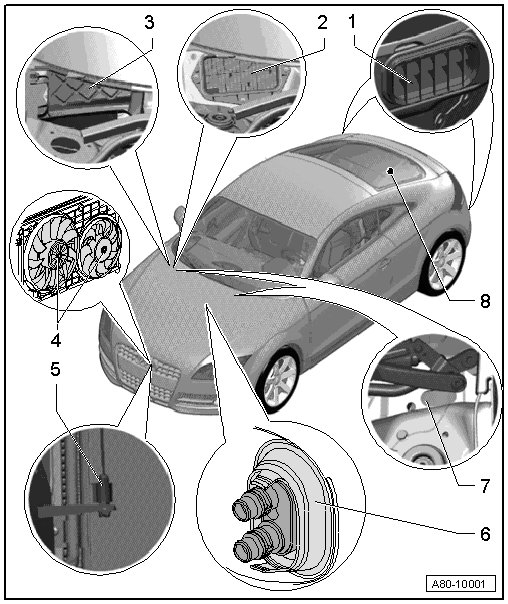 3
2
1
4
8
5
7
6
A80-10001