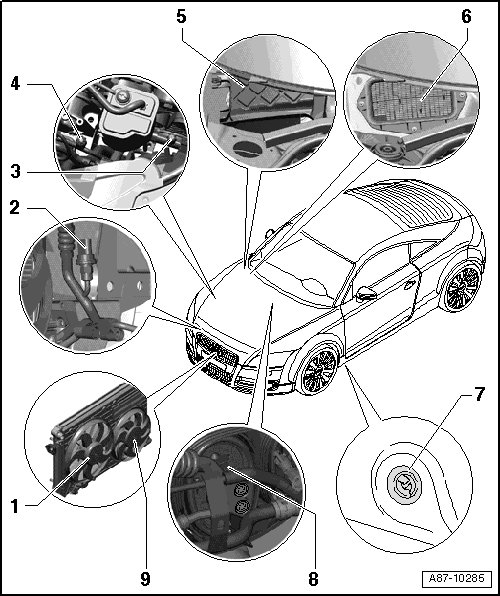 5
6
4
3
2
7
1
9
8
A87-10285