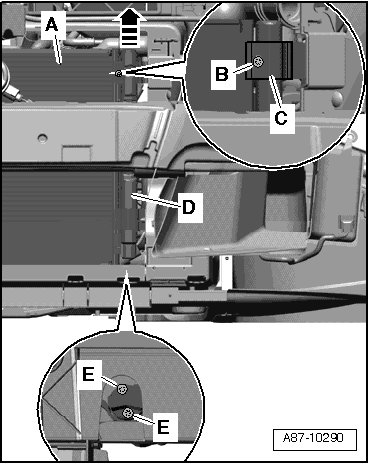 A
B
C
D
E
E
A87-10290