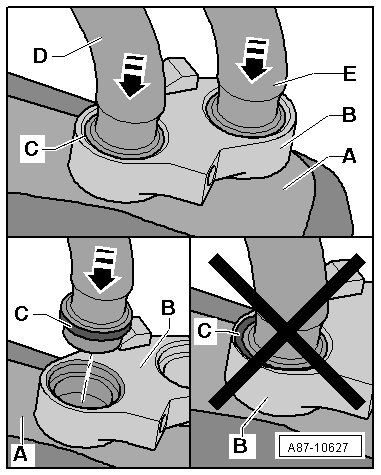 D
E
B
C
A
C
B
A
C
B
A87-10627