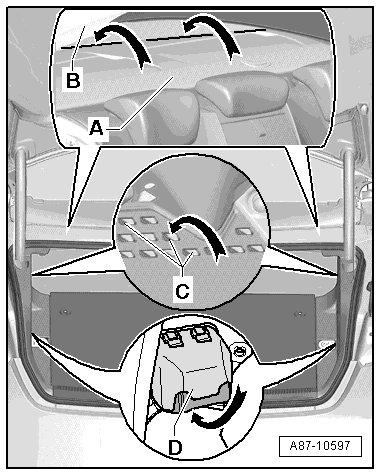 B
A
C
D
A87-10597