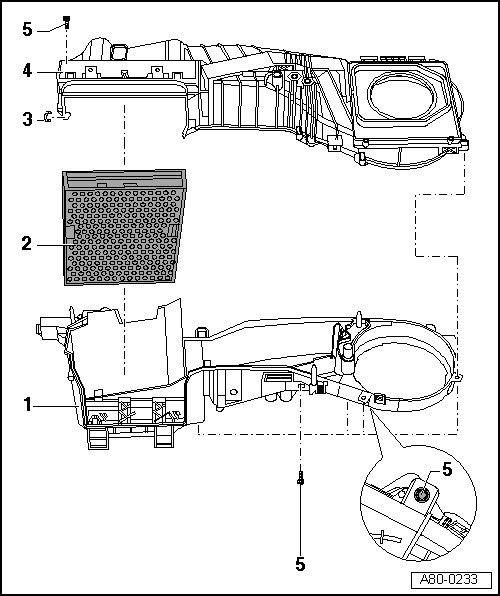 5
4
3
2
1
5
5
A80-0233