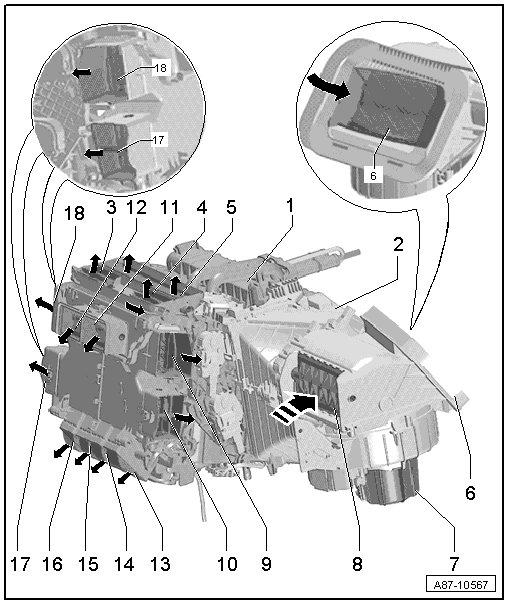 18
17
6
18 3 12 11 4 5 1
2
6
17 16 15 14 13 10 9 8 7
A87-10567