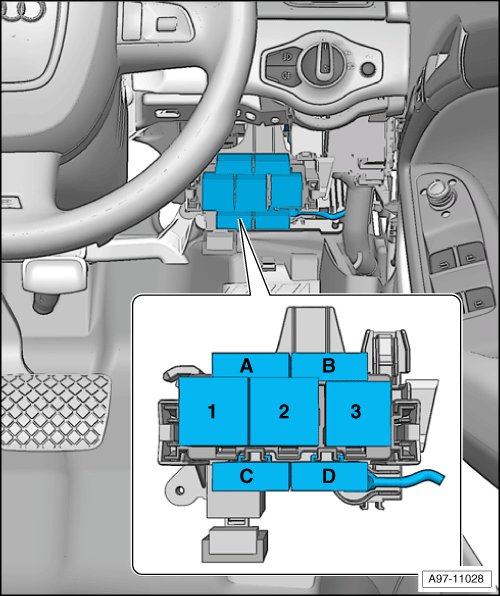 A
B
1
2
3
C
D
A97-11028