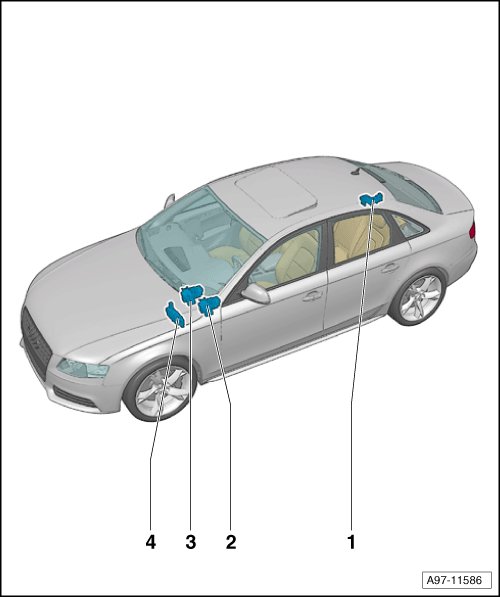 4 3 2 1

A97-11586