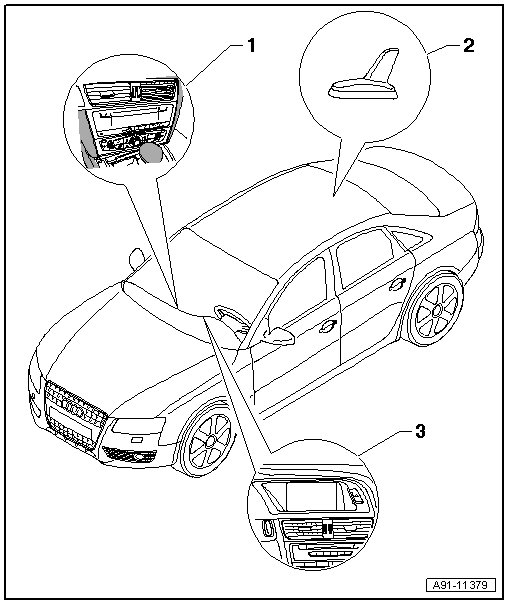 1
2
3
A91-11379