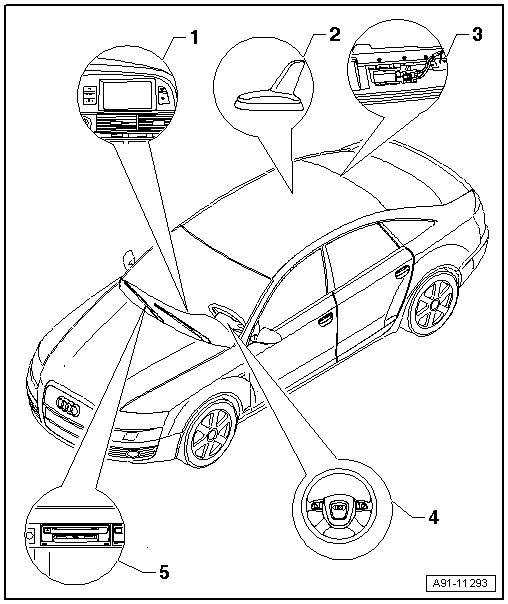 1
2
3
4
5
A91-11293