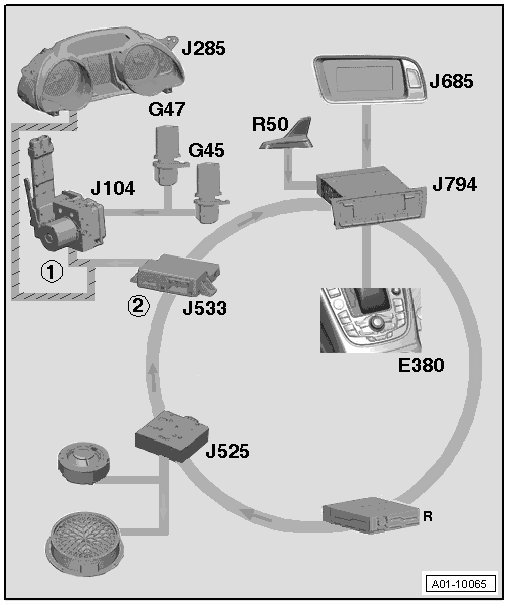 J285

J685

G47

R50

G45

J104

J794

1

2

J533

E380

J525

R

A01-10065