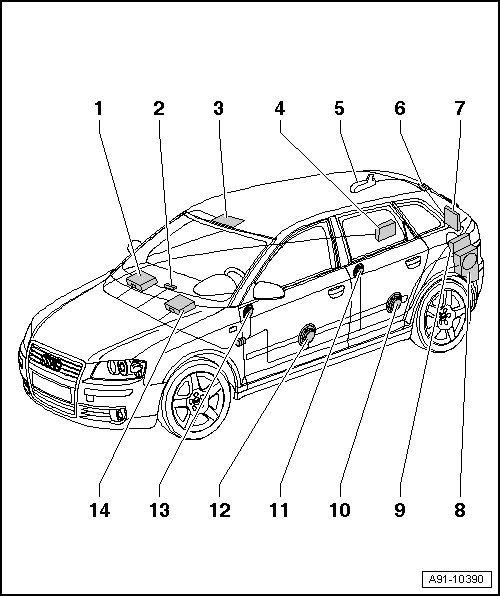 1 2 3 4 5 6 7

14 13 12 11 10 9 8

A91-10390