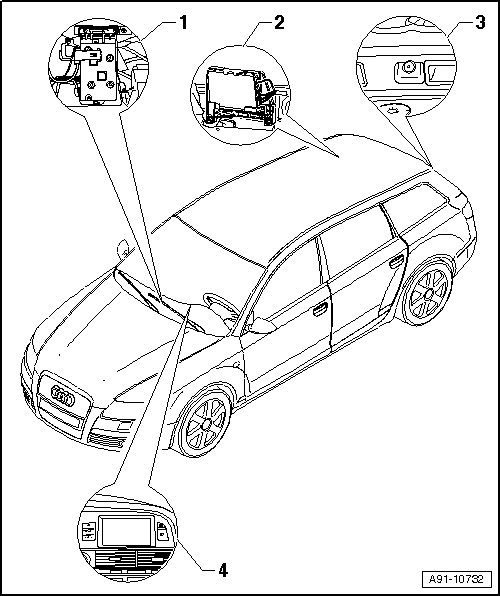 1
2
3
4
A91-10732