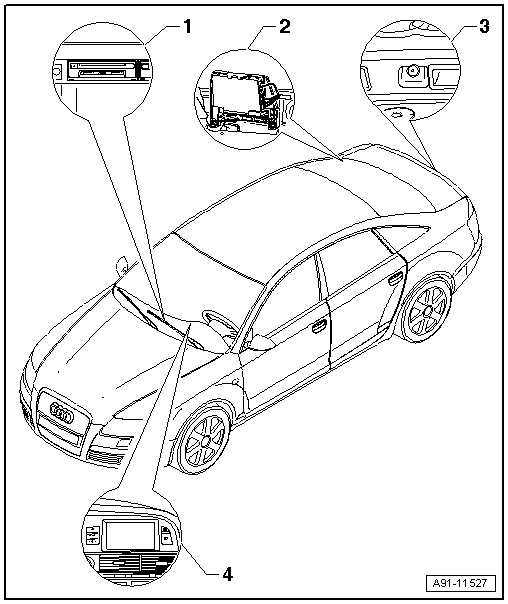 1
2
3
4
A91-11527