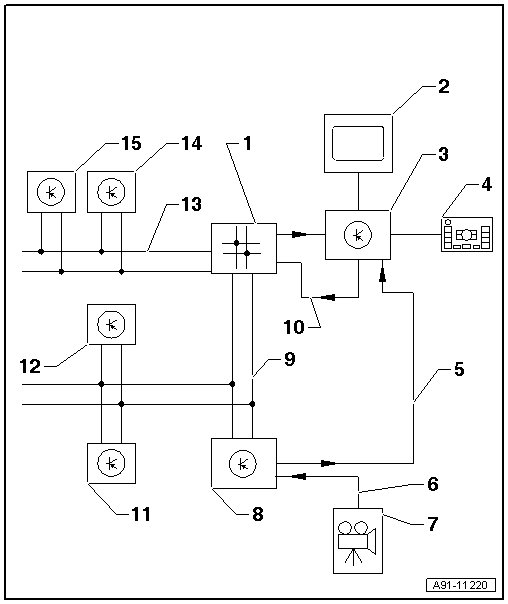 2
15
14
1
3
4
13
10
12
9
5
6
11
8
7
A91-11220