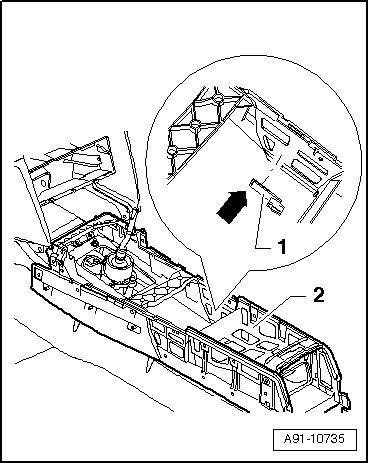 1

2

A91-10735