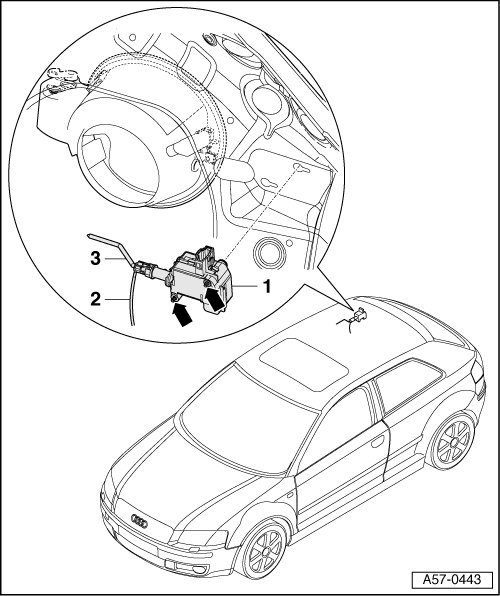 3
2
1
A57-0443