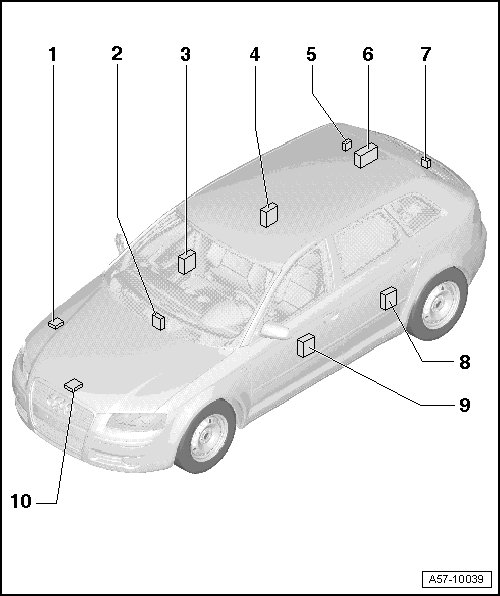 1
2
3
4
5
6
7
8
9
10
A57-10039