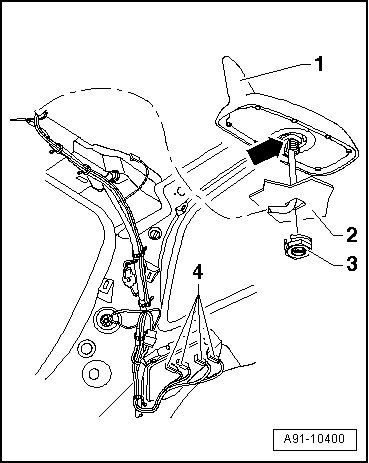 1
2
3
4
A91-10400