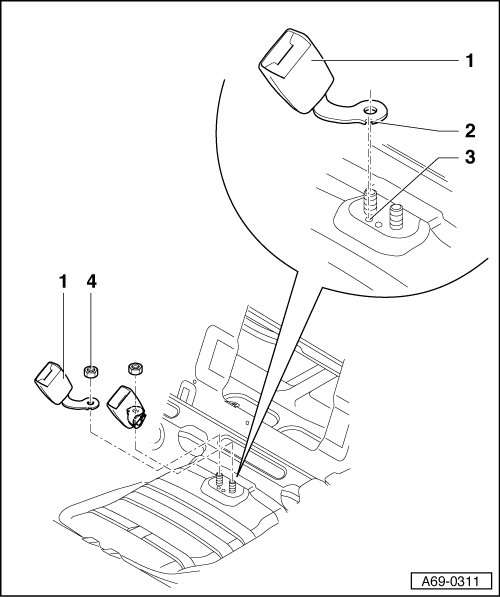 1
2
3
1
4
A69-0311