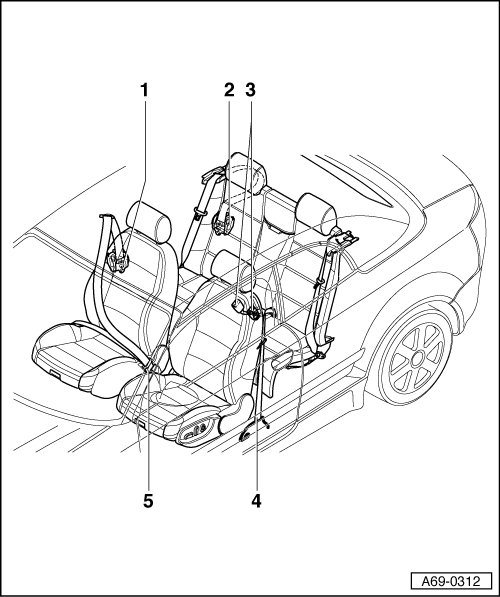 1
2
3
5
4
A69-0312