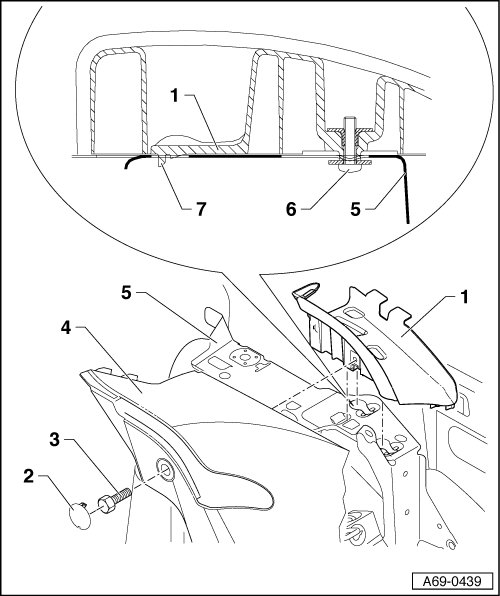 1
7
6
5
5
1
4
3
2
A69-0439