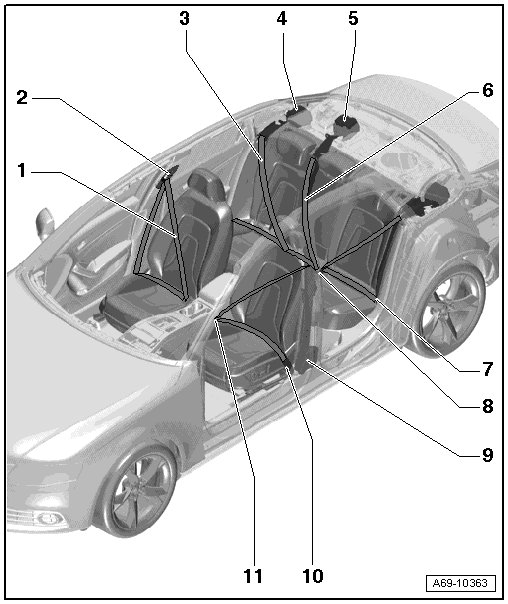 3
4
5
2
6
1
7
8
9
11
10
A69-10363