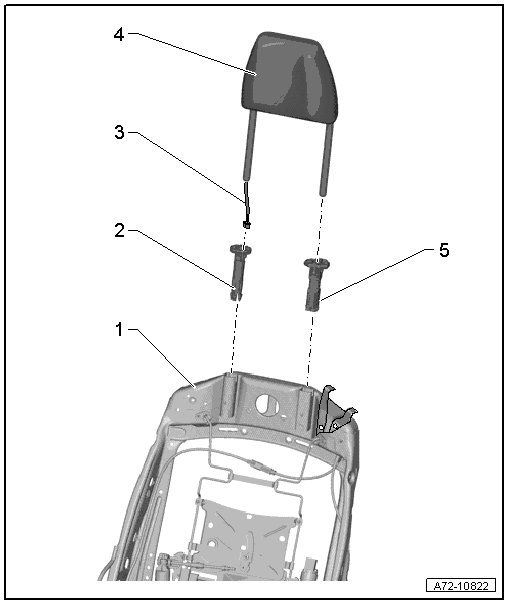 4

3

2

5

1

A72-10822