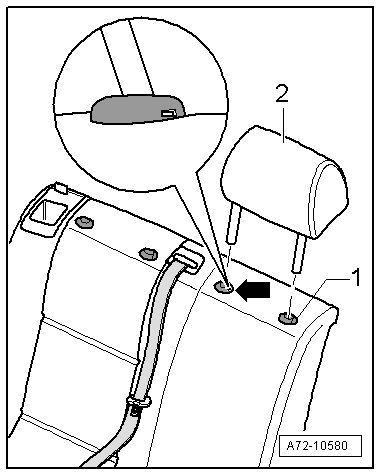 2
1
A72-10580