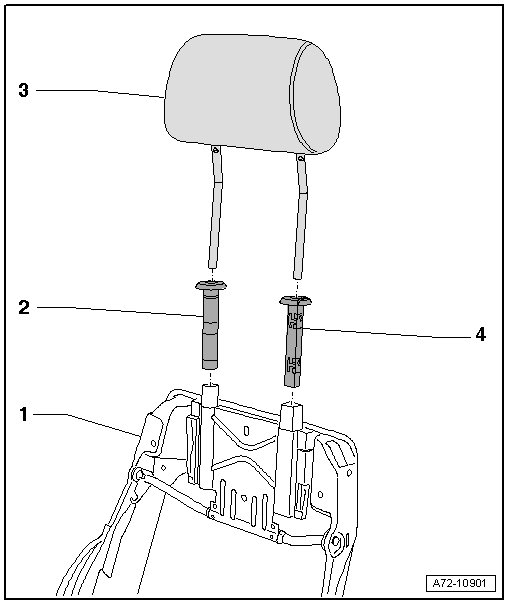 3

2

4

1

A72-10901