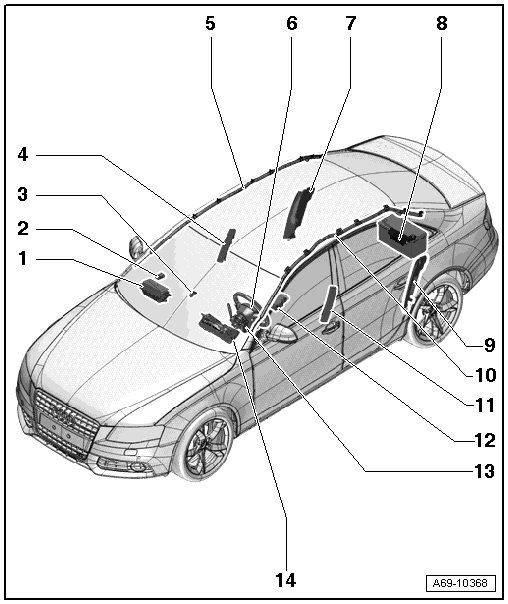 5
6
7
8
4
3
2
1
9
10
11
12
13
14
A69-10368