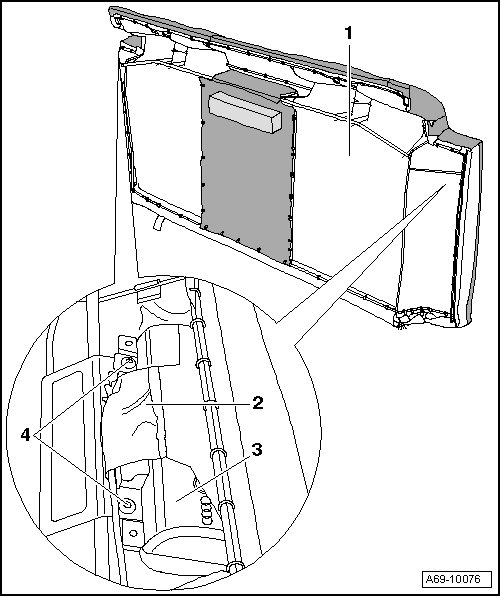 1
2
4
3
A69-10076