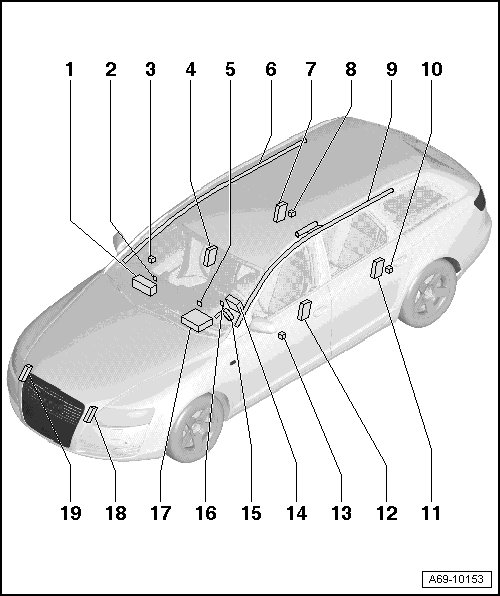 1 2 3 4 5 6 7 8 9 10

19 18 17 16 15 14 13 12 11

A69-10153