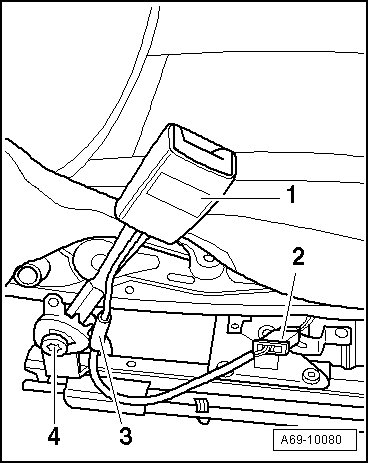 1
2
4
3
A69-10080