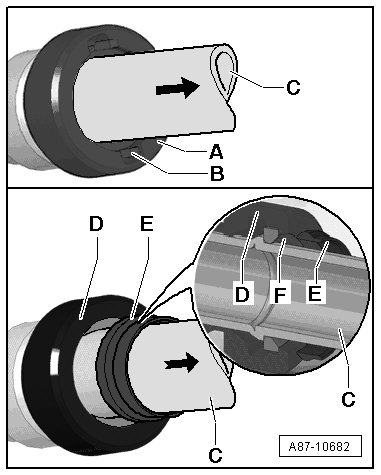 C
A
B
D
E
D
F
E
C
C
A87-10682