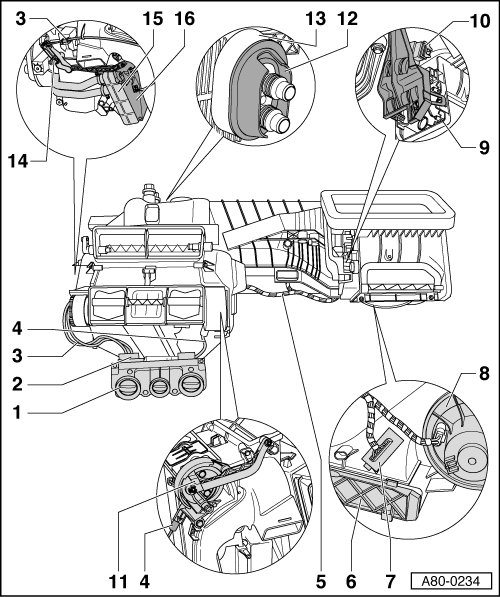 3
15
16
13
12
10
9
14
4
3
2
1
8
11
4
5
6
7
A80-0234